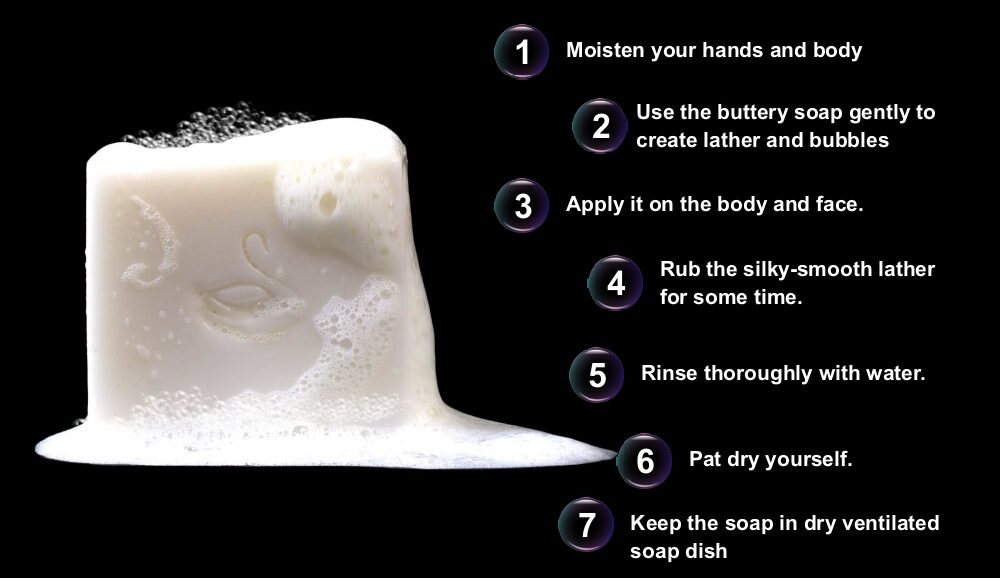 1 Moisten your hands and body

2 Use the buttery soap gently to create lather and bubbles

3 Apply it on the body and face.

4 Rub the silky-smooth lather for some time.

5 Rinse thoroughly with water.

6 Pat dry yourself.

7 Keep the soap in dry ventilated soap dish